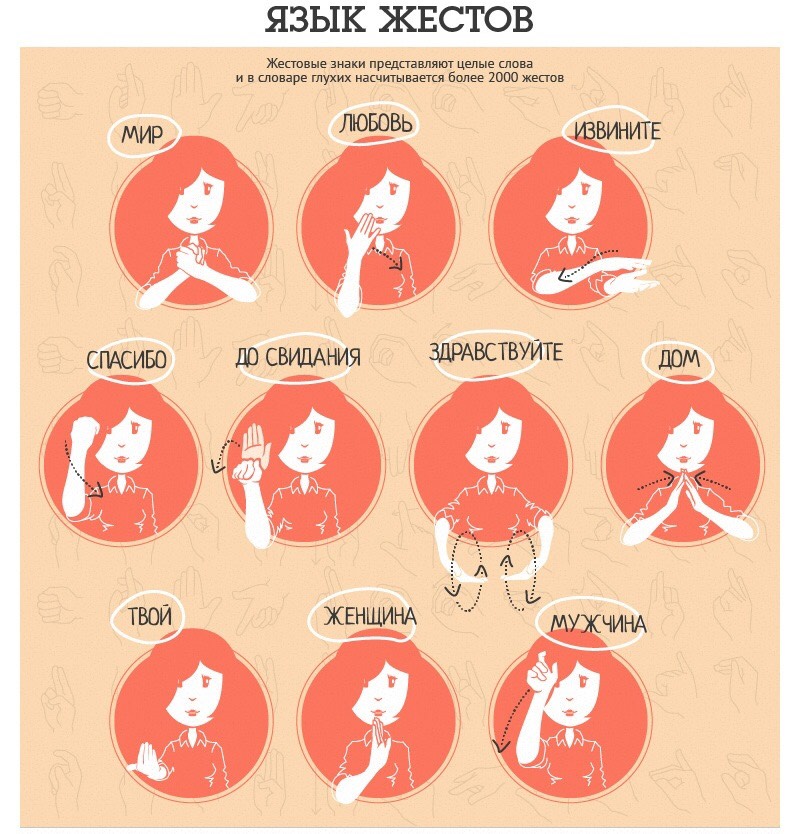 ЯЗЫК ЖЕСТОВ

Жестовые знаки представляют целые слова и в словаре глухих насчитывается более 2000 жестов

МИР

ЛЮБОВЬ

ИЗВИНИТЕ

СПАСИБО

ДО СВИДАНИЯ

ЗДРАВСТВУЙТЕ

ДОМ

ТВОЙ

ЖЕНЩИНА

МУЖЧИНА